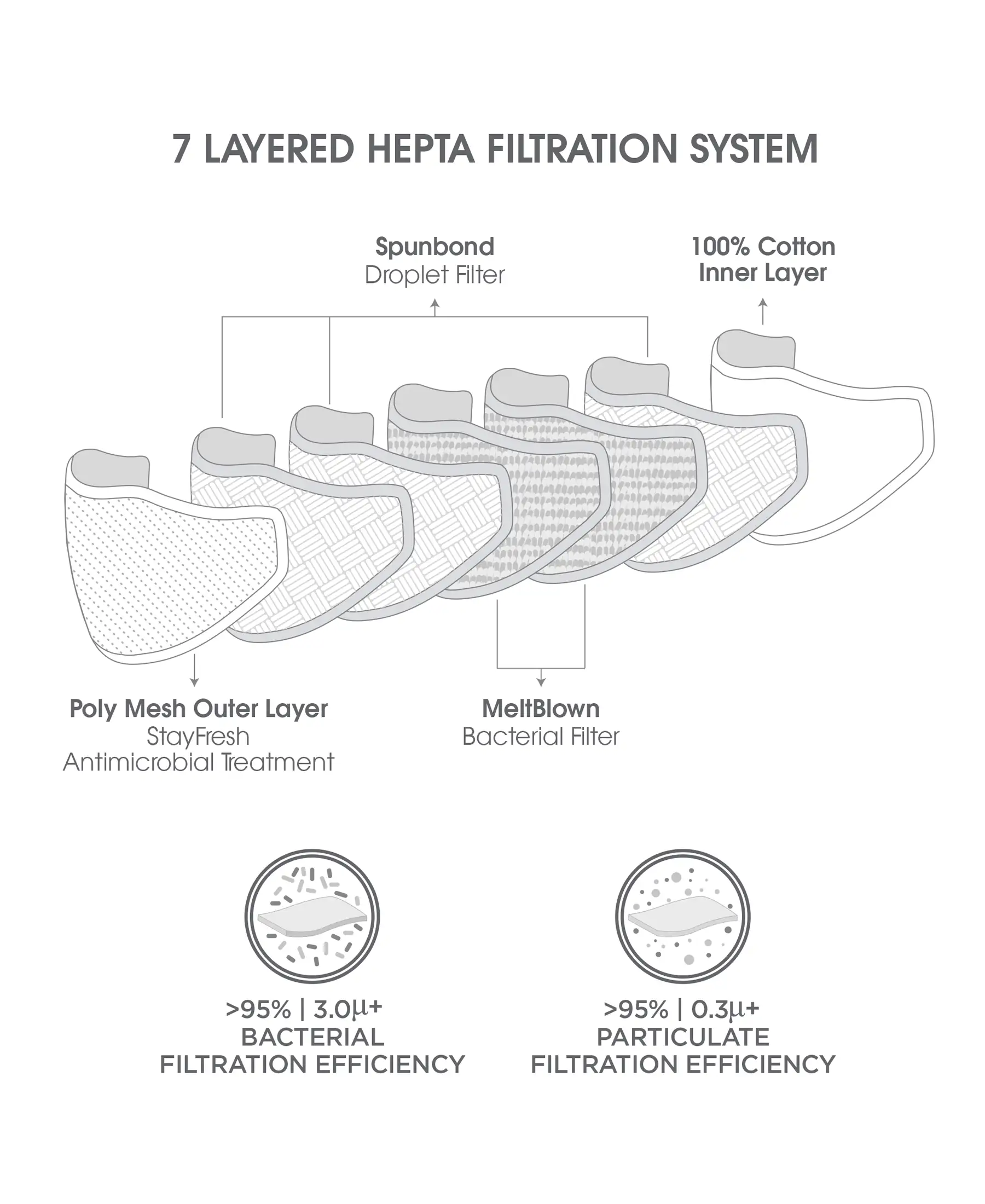 7 LAYERED HEPTA FILTRATION SYSTEM

Spunbond
Droplet Filter

100% Cotton
Inner Layer

Poly Mesh Outer Layer
StayFresh
Antimicrobial Treatment

MeltBlown
Bacterial Filter

>95% | 3.0μ+
BACTERIAL
FILTRATION EFFICIENCY

>95% | 0.3μ+
PARTICULATE
FILTRATION EFFICIENCY